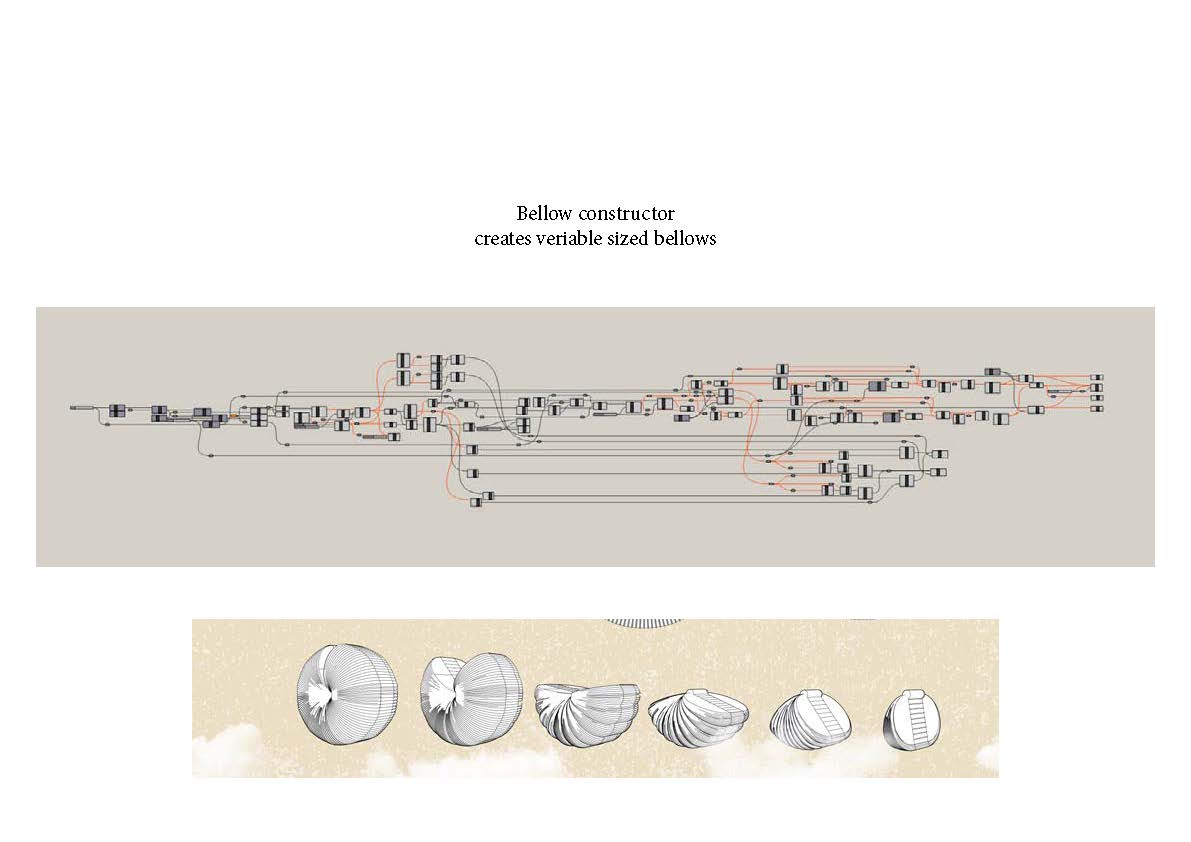 Bellow constructor
creates veriable sized bellows